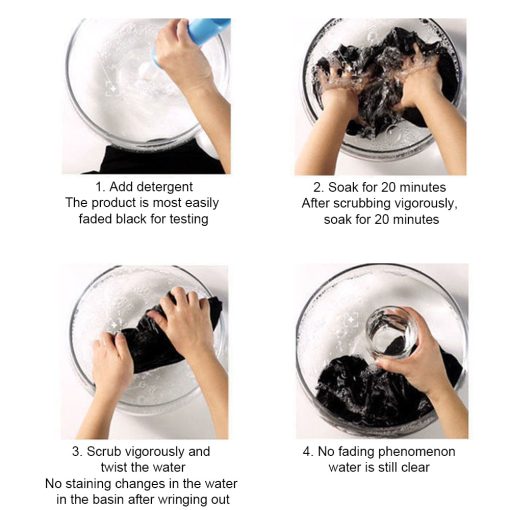 1. Add detergent
The product is most easily faded black for testing

2. Soak for 20 minutes
After scrubbing vigorously, soak for 20 minutes

3. Scrub vigorously and twist the water
No staining changes in the water in the basin after wringing out

4. No fading phenomenon water is still clear